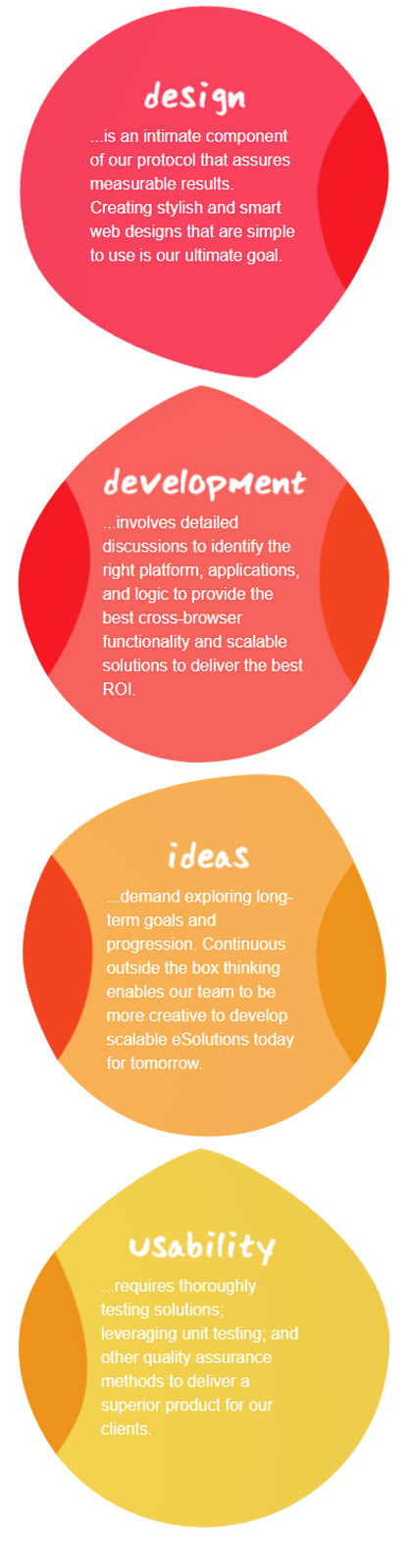 design

...is an intimate component of our protocol that assures measurable results. Creating stylish and smart web designs that are simple to use is our ultimate goal.

development

...involves detailed discussions to identify the right platform, applications, and logic to provide the best cross-browser functionality and scalable solutions to deliver the best ROI.

ideas

...demand exploring long-term goals and progression. Continuous outside the box thinking enables our team to be more creative to develop scalable eSolutions today for tomorrow.

usability

...requires thoroughly testing solutions; leveraging unit testing; and other quality assurance methods to deliver a superior product for our clients.